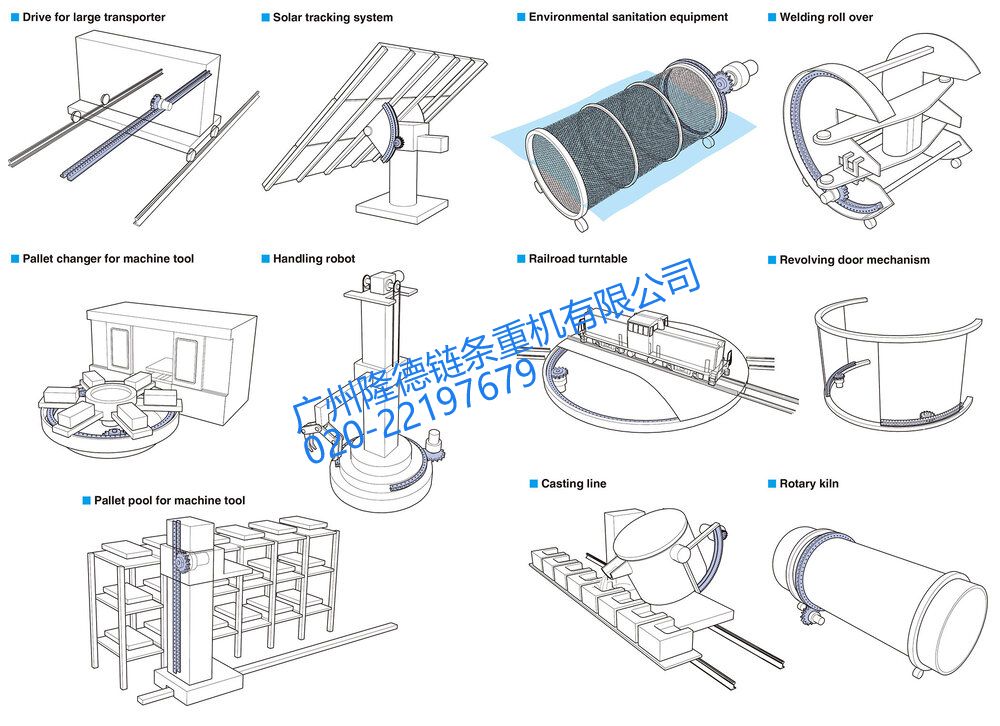 Drive for large transporter

Solar tracking system

Environmental sanitation equipment

Welding roll over

Pallet changer for machine tool

Handling robot

Railroad turntable

Revolving door mechanism

广州隆德链条重机有限公司
020-22197679

Pallet pool for machine tool

Casting line

Rotary kiln